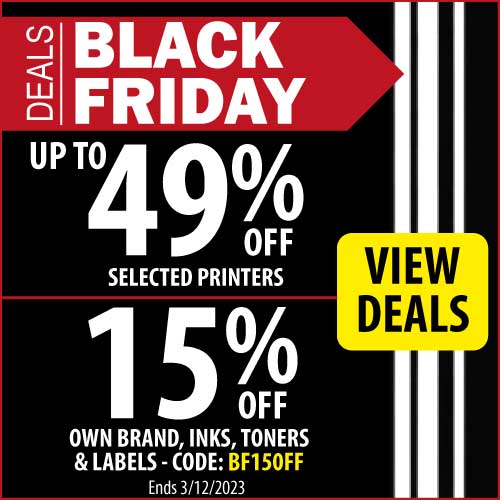 DEALS BLACK FRIDAY

UP TO 49% OFF
SELECTED PRINTERS

15% OFF
OWN BRAND, INKS, TONERS & LABELS - CODE: BF15OFF

Ends 3/12/2023

VIEW DEALS