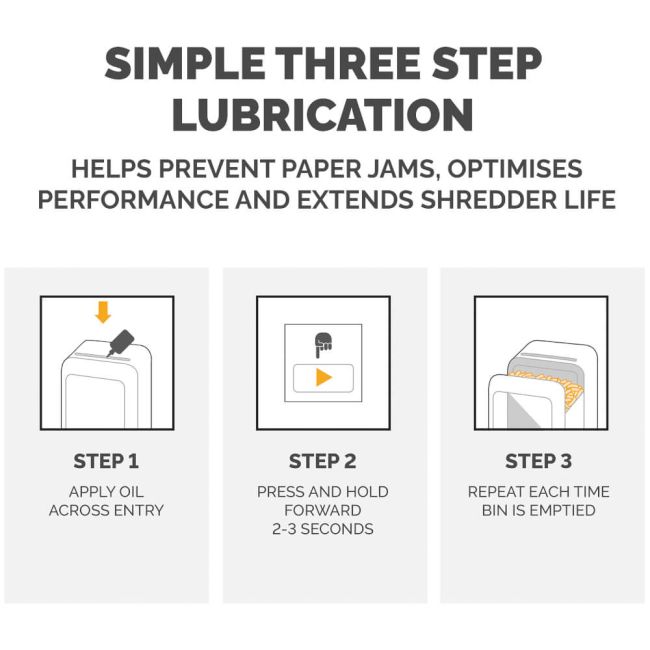 SIMPLE THREE STEP LUBRICATION

HELPS PREVENT PAPER JAMS, OPTIMISES PERFORMANCE AND EXTENDS SHREDDER LIFE

STEP 1

APPLY OIL ACROSS ENTRY

STEP 2

PRESS AND HOLD FORWARD 2-3 SECONDS

STEP 3

REPEAT EACH TIME BIN IS EMPTIED